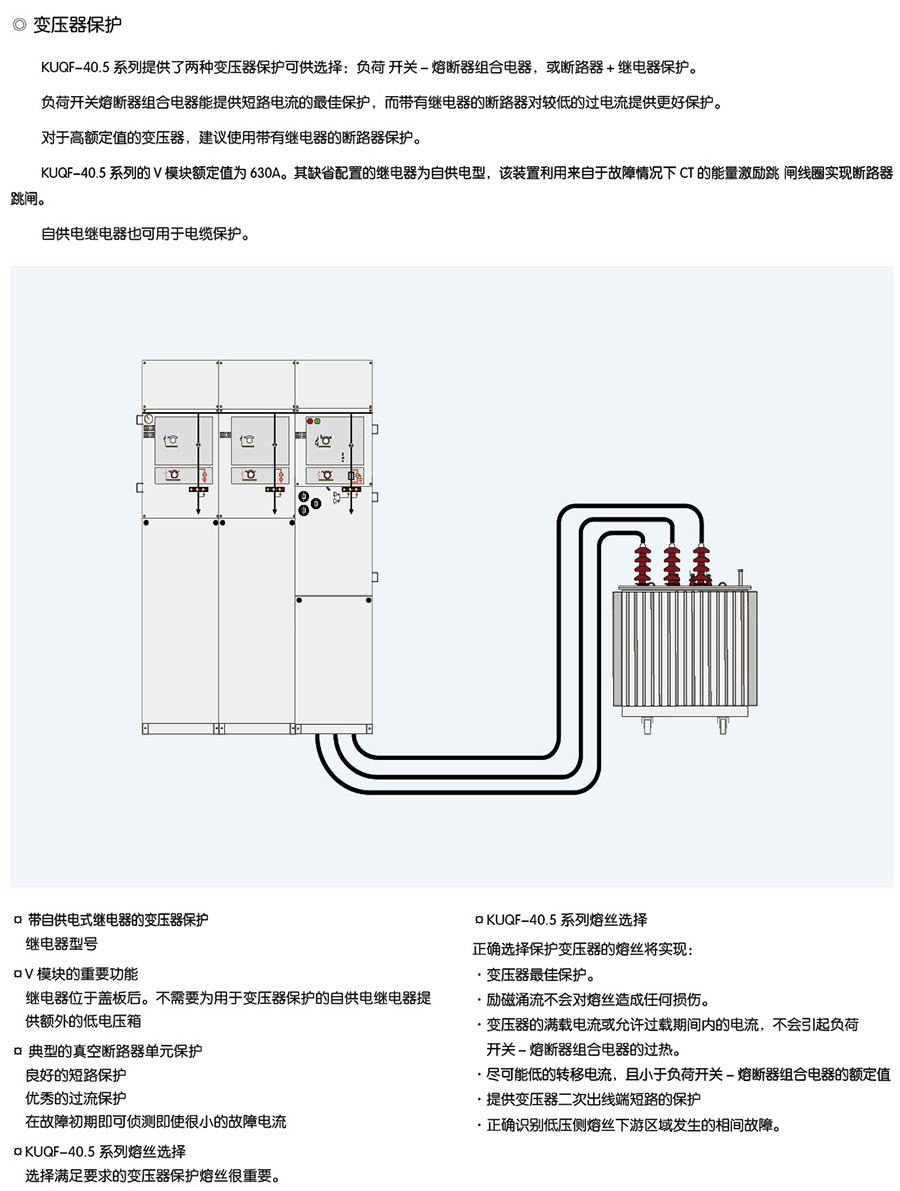 ◎ 变压器保护

KUQF-40.5 系列提供了两种变压器保护可供选择：负荷 开关 – 熔断器组合电器，或断路器 + 继电器保护。

负荷开关熔断器组合电器能提供短路电流的最佳保护，而带有继电器的断路器对较低的过电流提供更好保护。

对于高额定值的变压器，建议使用带有继电器的断路器保护。

KUQF-40.5 系列的 V 模块额定值为 630A。其缺省配置的继电器为自供电型，该装置利用来自于故障情况下 CT 的能量激励跳 闸线圈实现断路器跳闸。

自供电继电器也可用于电缆保护。

¤ 带自供电式继电器的变压器保护
继电器型号

¤ V 模块的重要功能
继电器位于盖板后。不需要为用于变压器保护的自供电继电器提供额外的低电压箱

¤ 典型的真空断路器单元保护
良好的短路保护
优秀的过流保护
在故障初期即可侦测即使很小的故障电流

¤ KUQF-40.5 系列熔丝选择
选择满足要求的变压器保护熔丝很重要。

¤ KUQF-40.5 系列熔丝选择
正确选择保护变压器的熔丝将实现：
· 变压器最佳保护。
· 励磁涌流不会对熔丝造成任何损伤。
· 变压器的满载电流或允许过载期间内的电流，不会引起负荷开关 – 熔断器组合电器的过热。
· 尽可能低的转移电流，且小于负荷开关 – 熔断器组合电器的额定值
· 提供变压器二次出线端短路的保护
· 正确识别低压侧熔丝下游区域发生的相间故障。