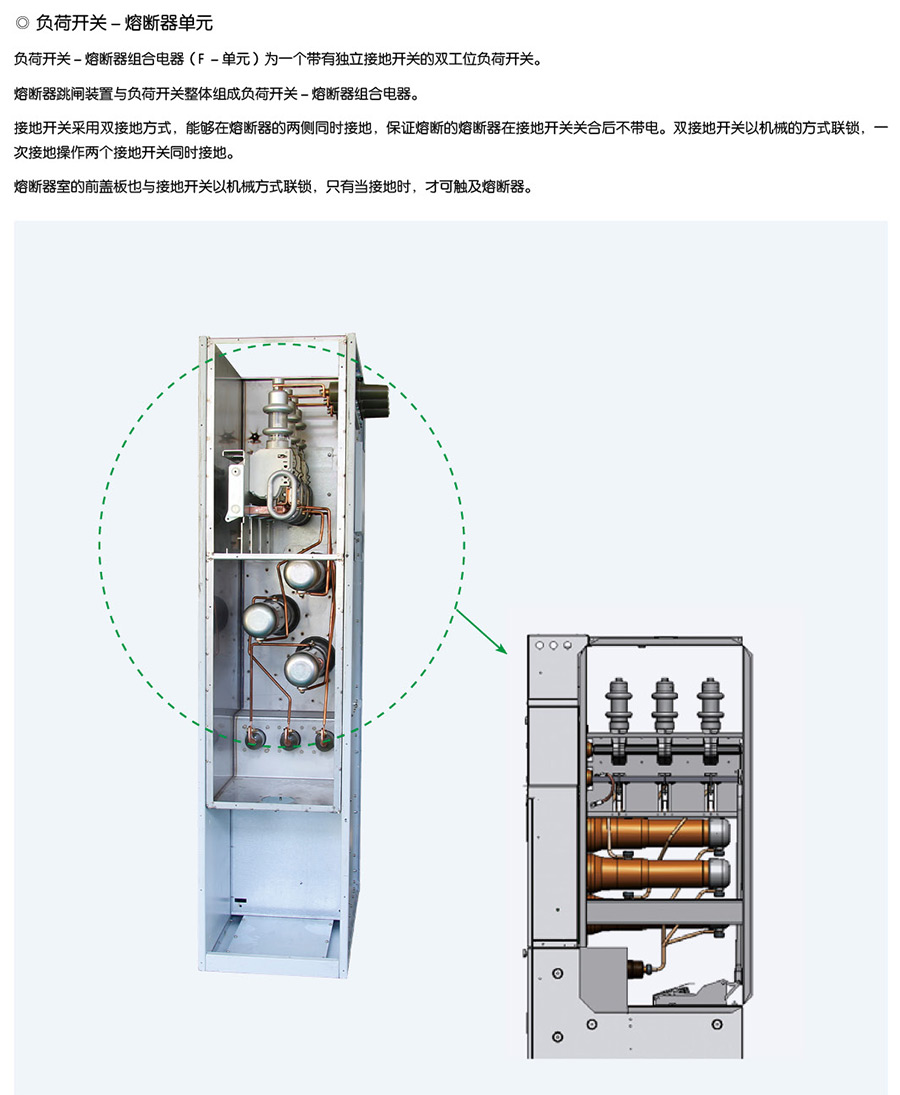 ◎ 负荷开关 – 熔断器单元

负荷开关 – 熔断器组合电器（F – 单元）为一个带有独立接地开关的双工位负荷开关。

熔断器跳闸装置与负荷开关整体组成负荷开关 – 熔断器组合电器。

接地开关采用双接地方式，能够在熔断器的两侧同时接地，保证熔断的熔断器在接地开关关合后不带电。双接地开关以机械的方式联锁，一次接地操作两个接地开关同时接地。

熔断器室的前盖板也与接地开关以机械方式联锁，只有当接地时，才可触及熔断器。