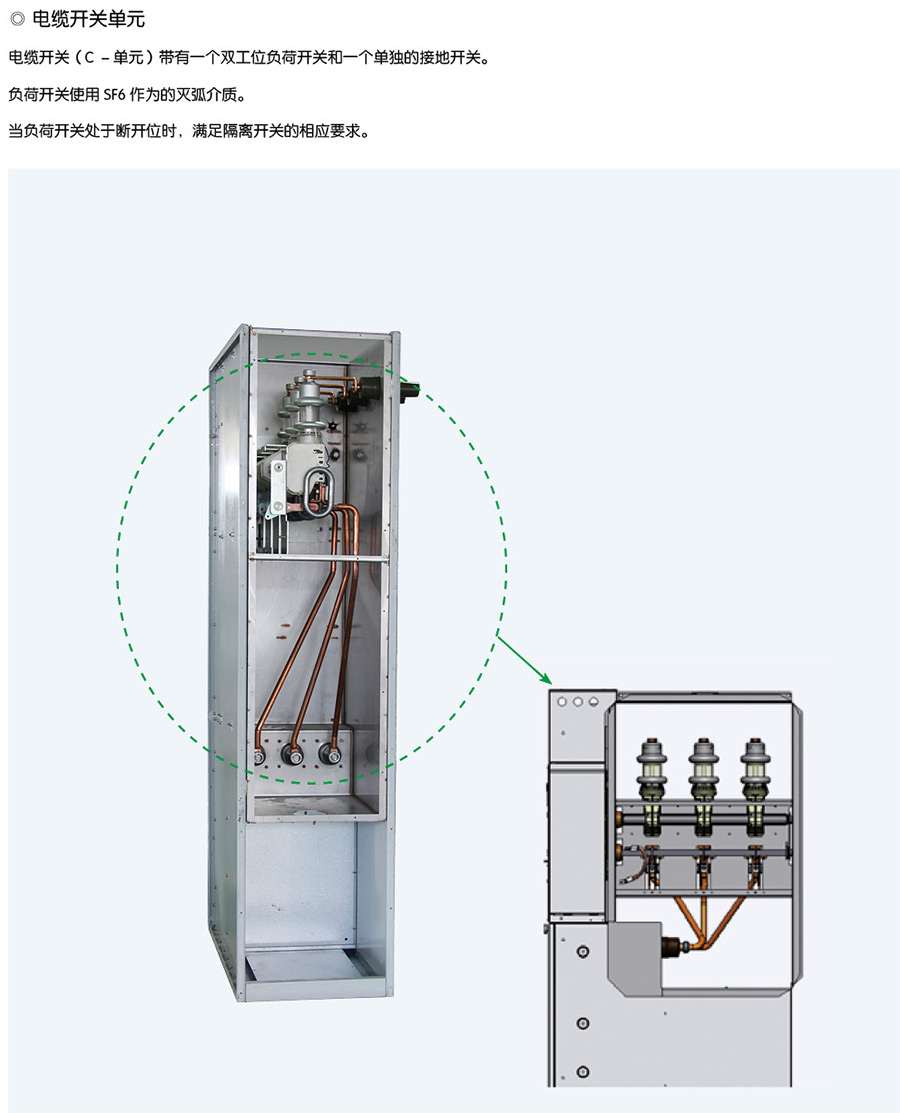 ◎ 电缆开关单元

电缆开关（C – 单元）带有一个双工位负荷开关和一个单独的接地开关。

负荷开关使用 SF6 作为的灭弧介质。

当负荷开关处于断开位时，满足隔离开关的相应要求。