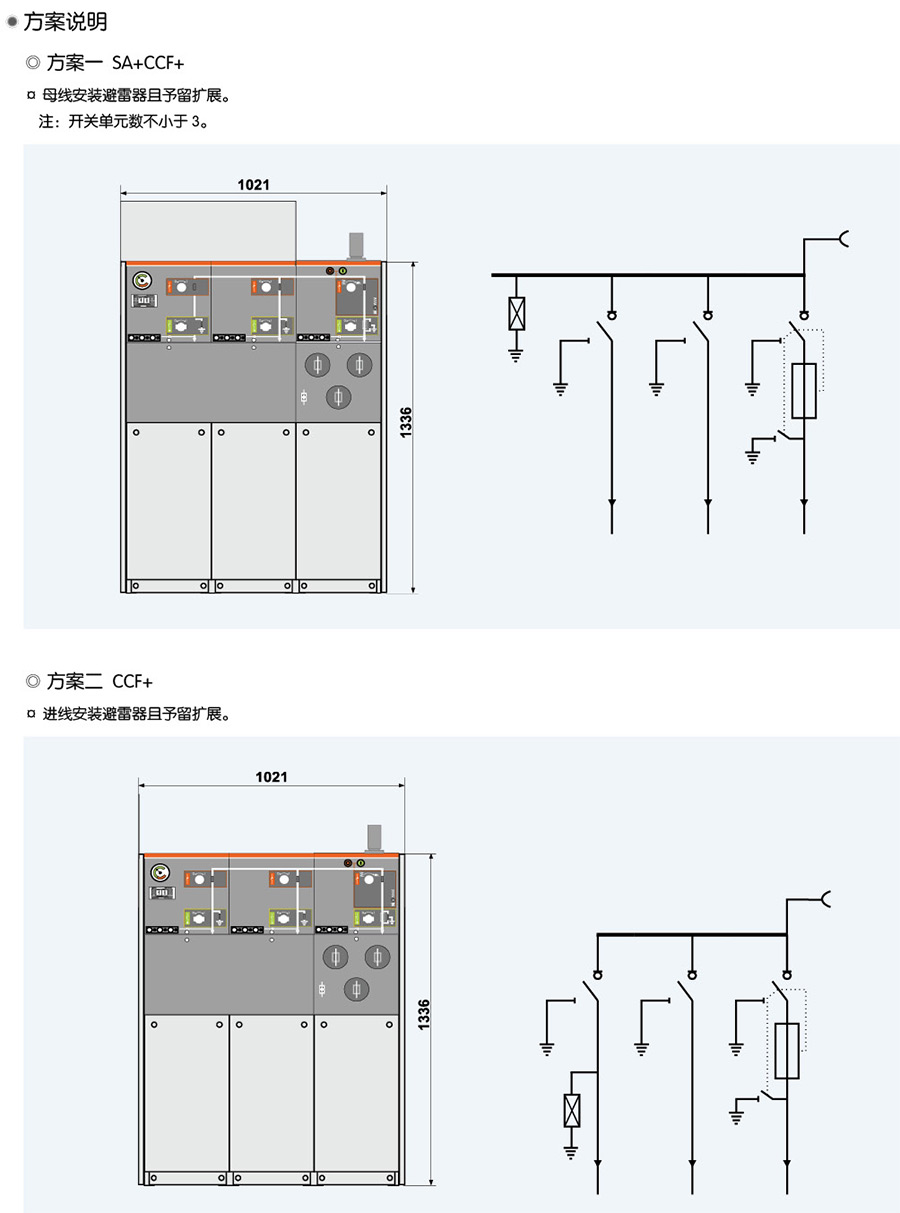 方案说明

◎ 方案一 SA+CCF+

¤ 母线安装避雷器且予留扩展。
注：开关单元数不小于 3。

1021

1336

◎ 方案二 CCF+

¤ 进线安装避雷器且予留扩展。

1021

1336